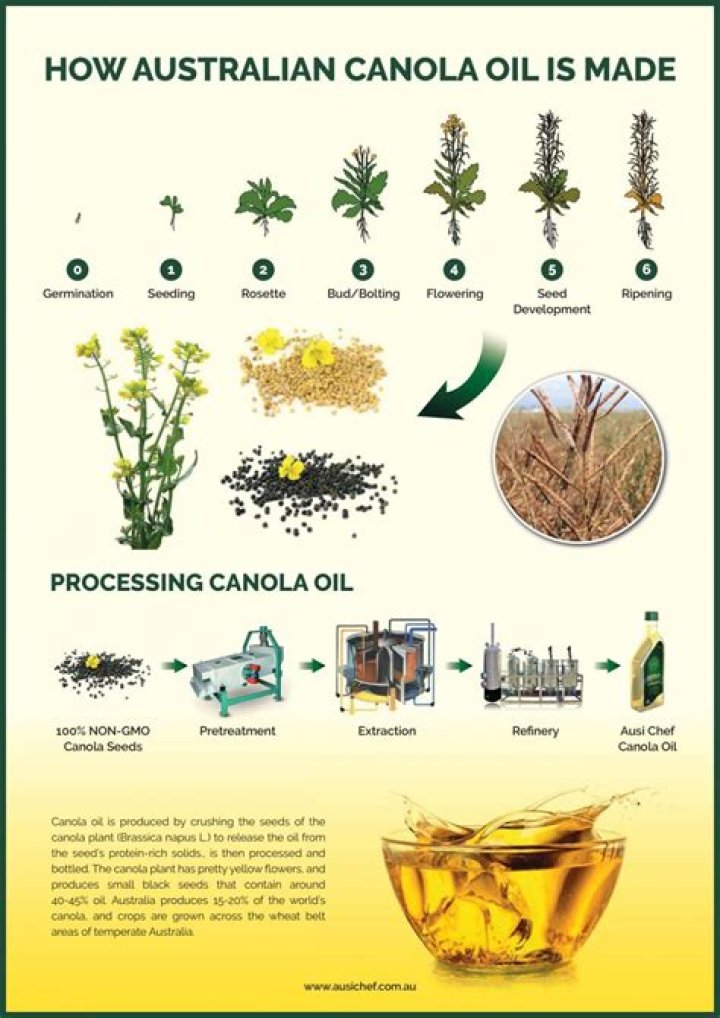 HOW AUSTRALIAN CANOLA OIL IS MADE

0 Germination
1 Seeding
2 Rosette
3 Bud/Bolting
4 Flowering
5 Seed Development
6 Ripening

PROCESSING CANOLA OIL

100% NON-GMO Canola Seeds
Pretreatment
Extraction
Refinery
Ausi Chef Canola Oil

Canola oil is produced by crushing the seeds of the canola plant (Brassica napus L.) to release the oil from the seed's protein-rich solids., is then processed and bottled. The canola plant has pretty yellow flowers, and produces small black seeds that contain around 40-45% oil. Australia produces 15-20% of the world's canola, and crops are grown across the wheat belt areas of temperate Australia.

www.ausichef.com.au